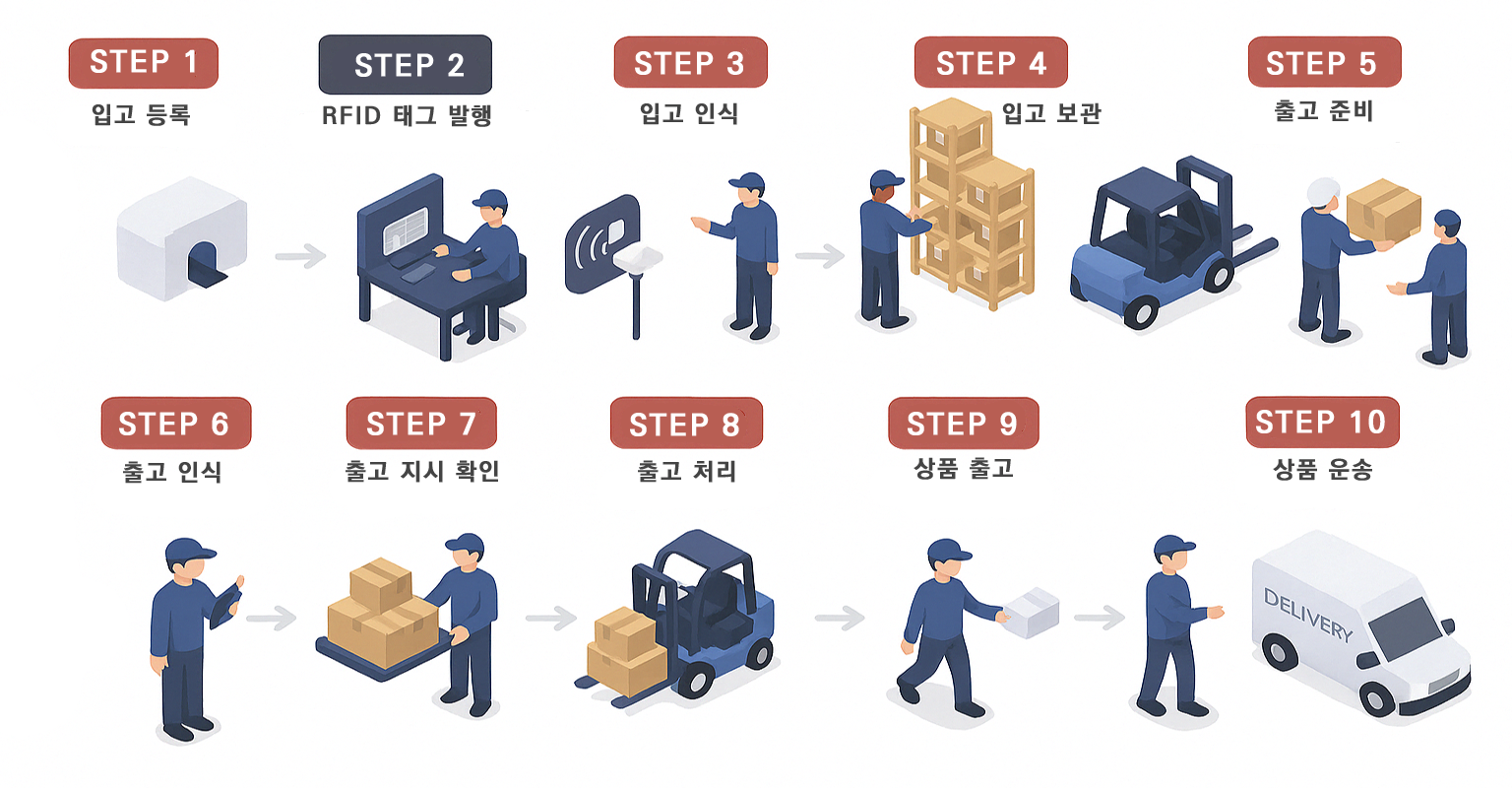 STEP 1
입고 등록

STEP 2
RFID 태그 발행

STEP 3
입고 인식

STEP 4
입고 보관

STEP 5
출고 준비

STEP 6
출고 인식

STEP 7
출고 지시 확인

STEP 8
출고 처리

STEP 9
상품 출고

STEP 10
상품 운송

DELIVERY